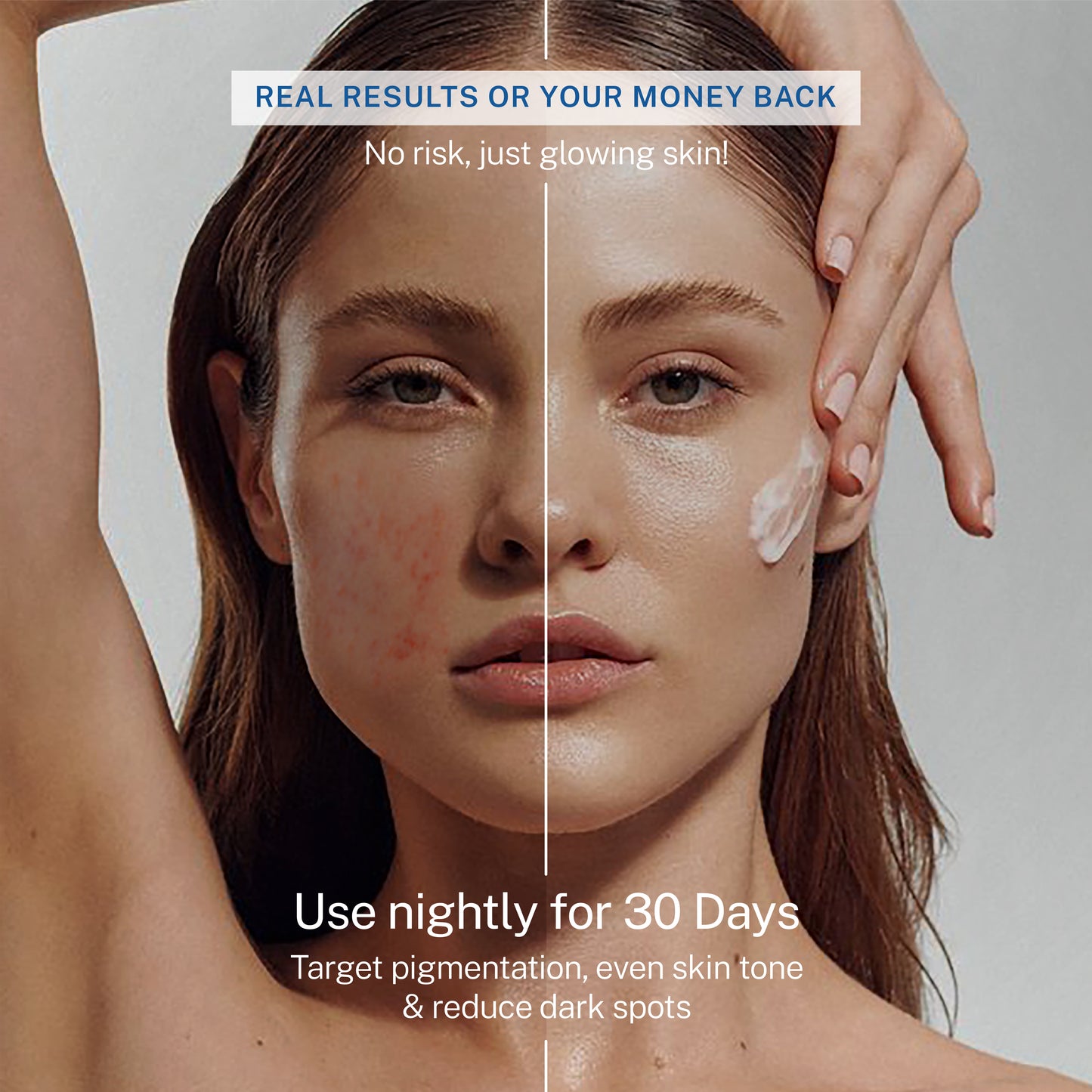 REAL RESULTS OR YOUR MONEY BACK

No risk, just glowing skin!

Use nightly for 30 Days

Target pigmentation, even skin tone & reduce dark spots